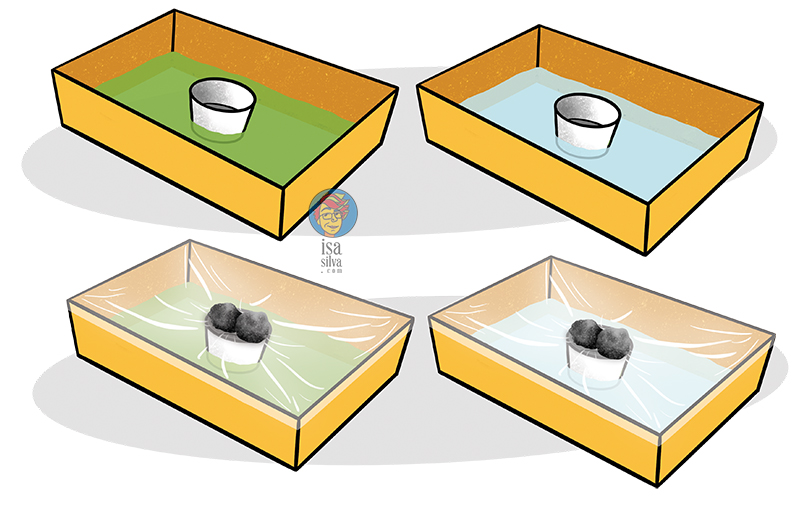 isa silva .com